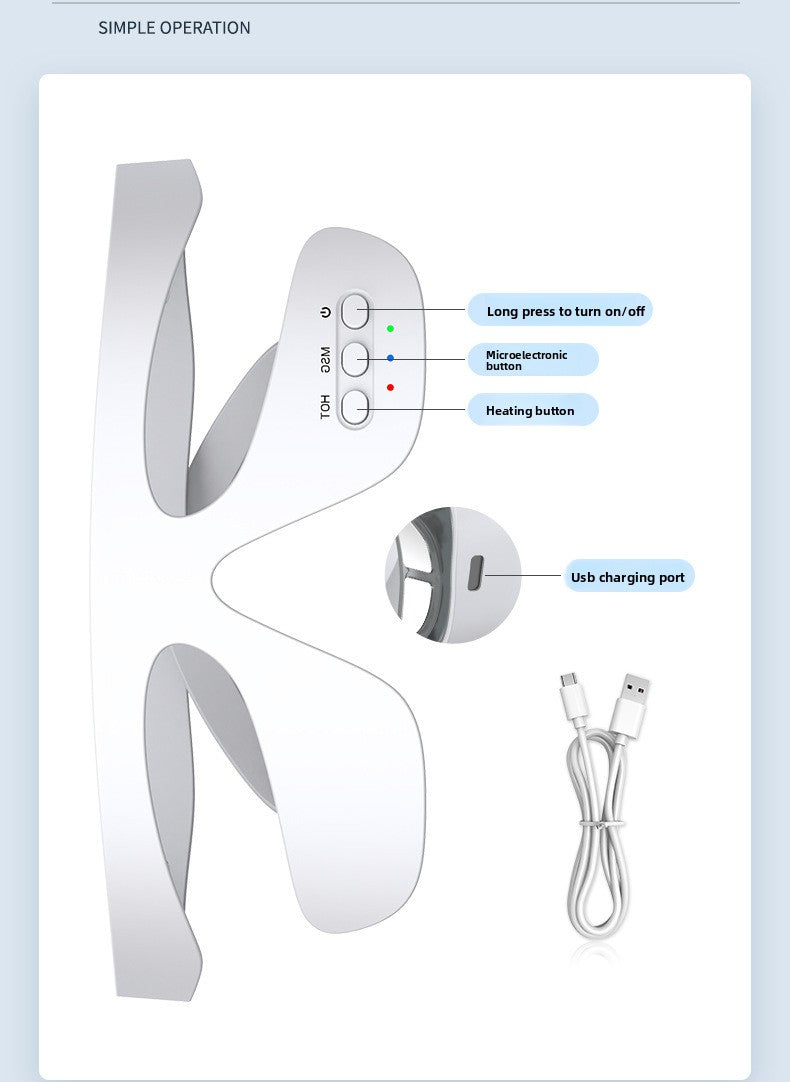 SIMPLE OPERATION

MSG

HOT

Long press to turn on/off

Microelectronic button

Heating button

Usb charging port