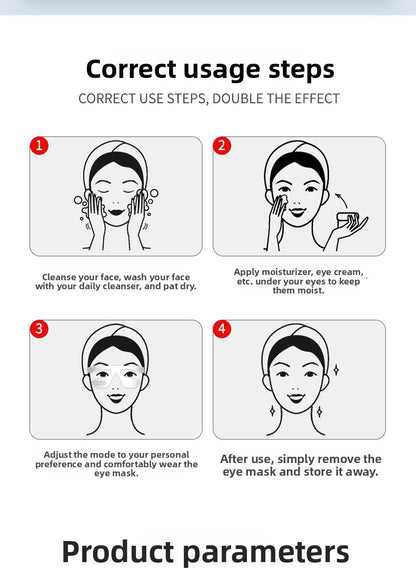 Correct usage steps

CORRECT USE STEPS, DOUBLE THE EFFECT

1

Cleanse your face, wash your face with your daily cleanser, and pat dry.

2

Apply moisturizer, eye cream, etc. under your eyes to keep them moist.

3

Adjust the mode to your personal preference and comfortably wear the eye mask.

4

After use, simply remove the eye mask and store it away.

Product parameters